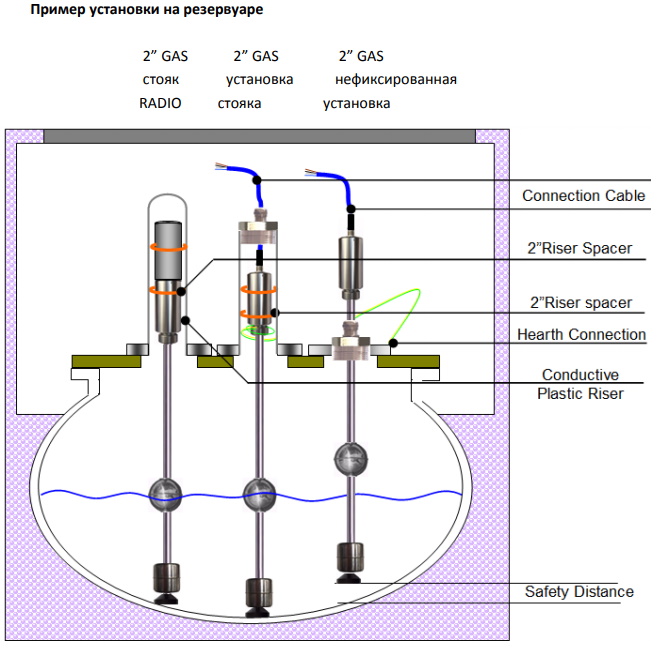 Пример установки на резервуаре

2” GAS стояк RADIO

2” GAS установка стояка

2” GAS нефиксированная установка

Connection Cable

2”Riser Spacer

2”Riser spacer

Hearth Connection

Conductive Plastic Riser

Safety Distance